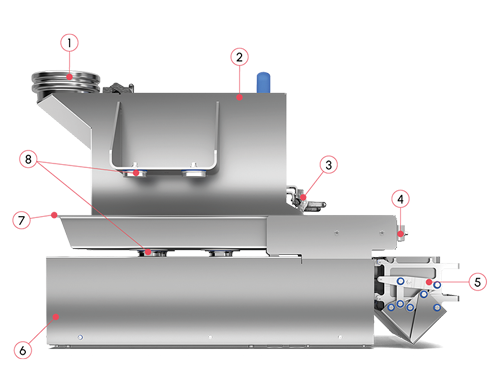 1
2
8
3
4
7
5
6